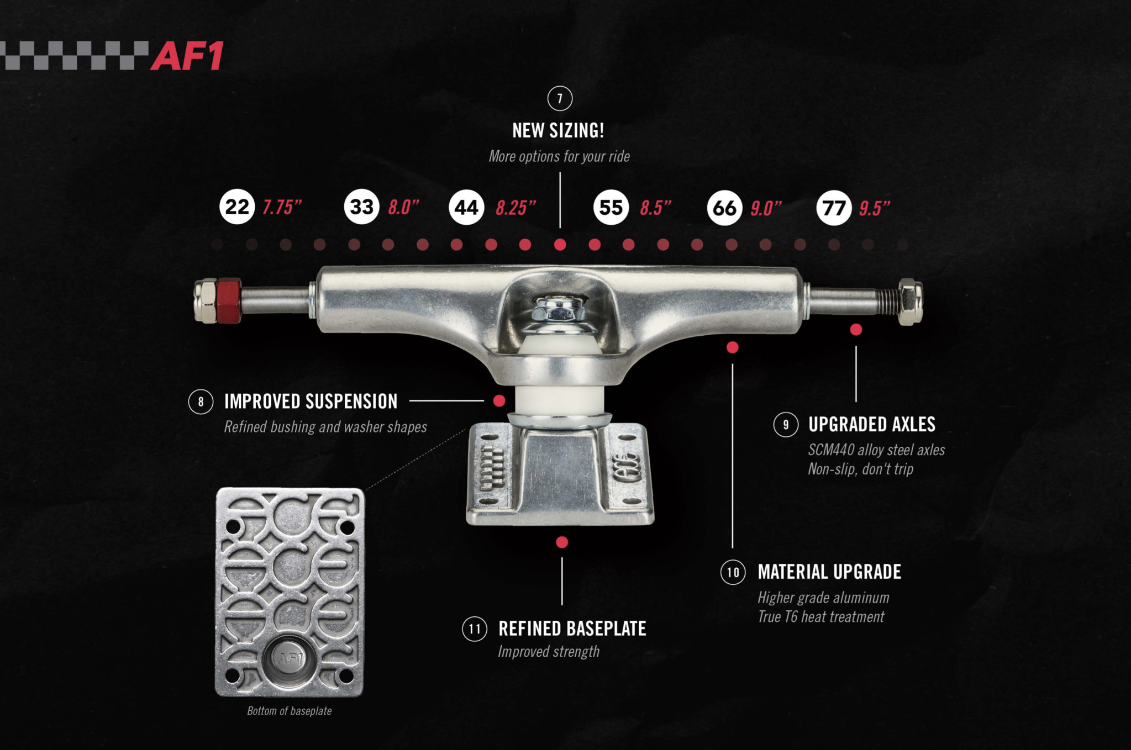 AF1

7

NEW SIZING!

More options for your ride

22 7.75"

33 8.0"

44 8.25"

55 8.5"

66 9.0"

77 9.5"

8 IMPROVED SUSPENSION

Refined bushing and washer shapes

9 UPGRADED AXLES

SCM440 alloy steel axles
Non-slip, don't trip

10 MATERIAL UPGRADE

Higher grade aluminum
True T6 heat treatment

11 REFINED BASEPLATE

Improved strength

AF1

Bottom of baseplate